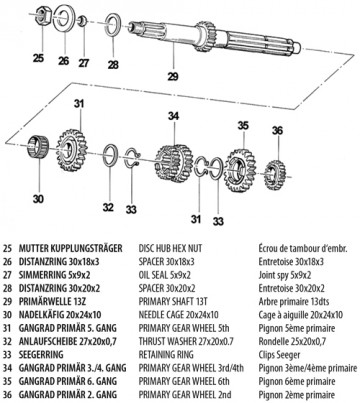 25 26 27 28 29

31 34 35 36

30 32 33 31 33

| | | | |
|---|---|---|---|
| 25 | MUTTER KUPPLUNGSTRÄGER | DISC HUB HEX NUT | Écrou de tambour d'embr. |
| 26 | DISTANZRING 30x18x3 | SPACER 30x18x3 | Entretoise 30x18x3 |
| 27 | SIMMERRING 5x9x2 | OIL SEAL 5x9x2 | Joint spy 5x9x2 |
| 28 | DISTANZRING 30x20x2 | SPACER 30x20x2 | Entretoise 30x20x2 |
| 29 | PRIMÄRWELLE 13Z | PRIMARY SHAFT 13T | Arbre primaire 13dts |
| 30 | NADELKÄFIG 20x24x10 | NEEDLE CAGE 20x24x10 | Cage à aiguille 20x24x10 |
| 31 | GANGRAD PRIMÄR 5. GANG | PRIMARY GEAR WHEEL 5th | Pignon 5ème primaire |
| 32 | ANLAUFSCHEIBE 27x20x0,7 | THRUST WASHER 27x20x0.7 | Rondelle 25x20x0,7 |
| 33 | SEEGERRING | RETAINING RING | Clips Seeger |
| 34 | GANGRAD PRIMÄR 3./4. GANG | PRIMARY GEAR WHEEL 3rd/4th | Pignon 3ème/4ème primaire |
| 35 | GANGRAD PRIMÄR 6. GANG | PRIMARY GEAR WHEEL 6th | Pignon 6ème primaire |
| 36 | GANGRAD PRIMÄR 2. GANG | PRIMARY GEAR WHEEL 2nd | Pignon 2ème primaire |